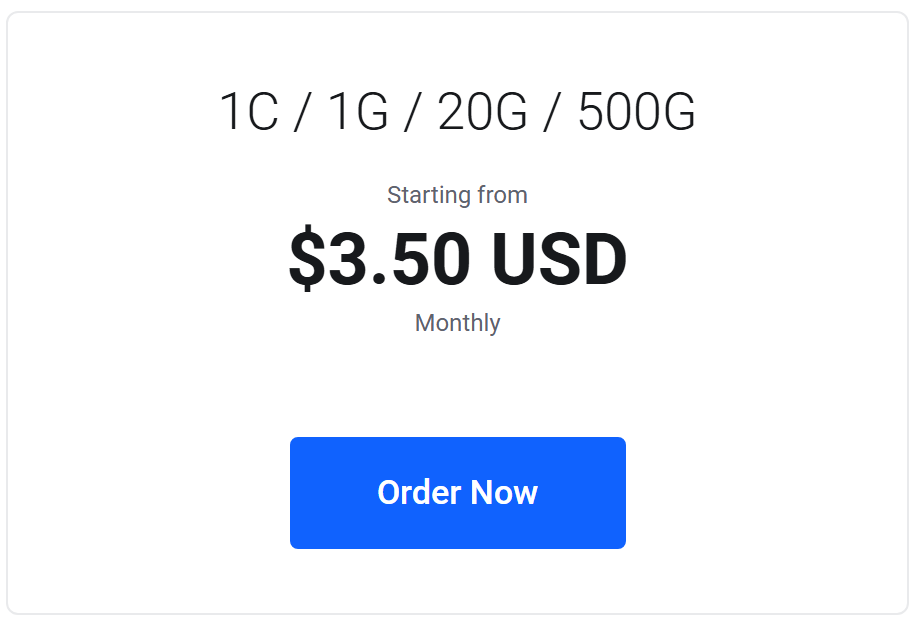 1C / 1G / 20G / 500G

Starting from

$3.50 USD

Monthly

Order Now